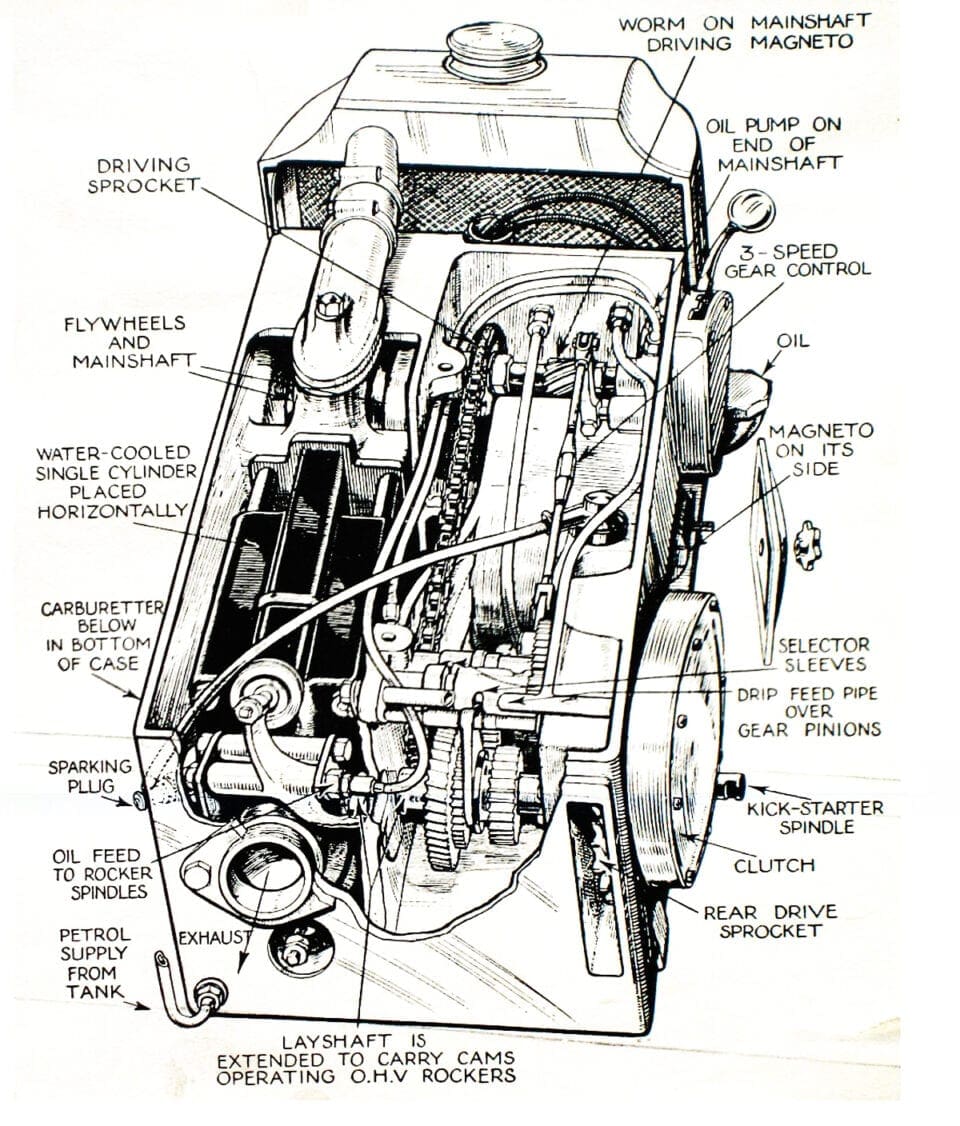 WORM ON MAINSHAFT DRIVING MAGNETO

OIL PUMP ON END OF MAINSHAFT

DRIVING SPROCKET

3-SPEED GEAR CONTROL

FLYWHEELS AND MAINSHAFT

OIL

MAGNETO ON ITS SIDE

WATER-COOLED SINGLE CYLINDER PLACED HORIZONTALLY

CARBURETTER BELOW IN BOTTOM OF CASE

SELECTOR SLEEVES

DRIP FEED PIPE OVER GEAR PINIONS

SPARKING PLUG

KICK-STARTER SPINDLE

OIL FEED TO ROCKER SPINDLES

CLUTCH

REAR DRIVE SPROCKET

PETROL SUPPLY FROM TANK

EXHAUST

LAYSHAFT IS EXTENDED TO CARRY CAMS OPERATING O.H.V ROCKERS